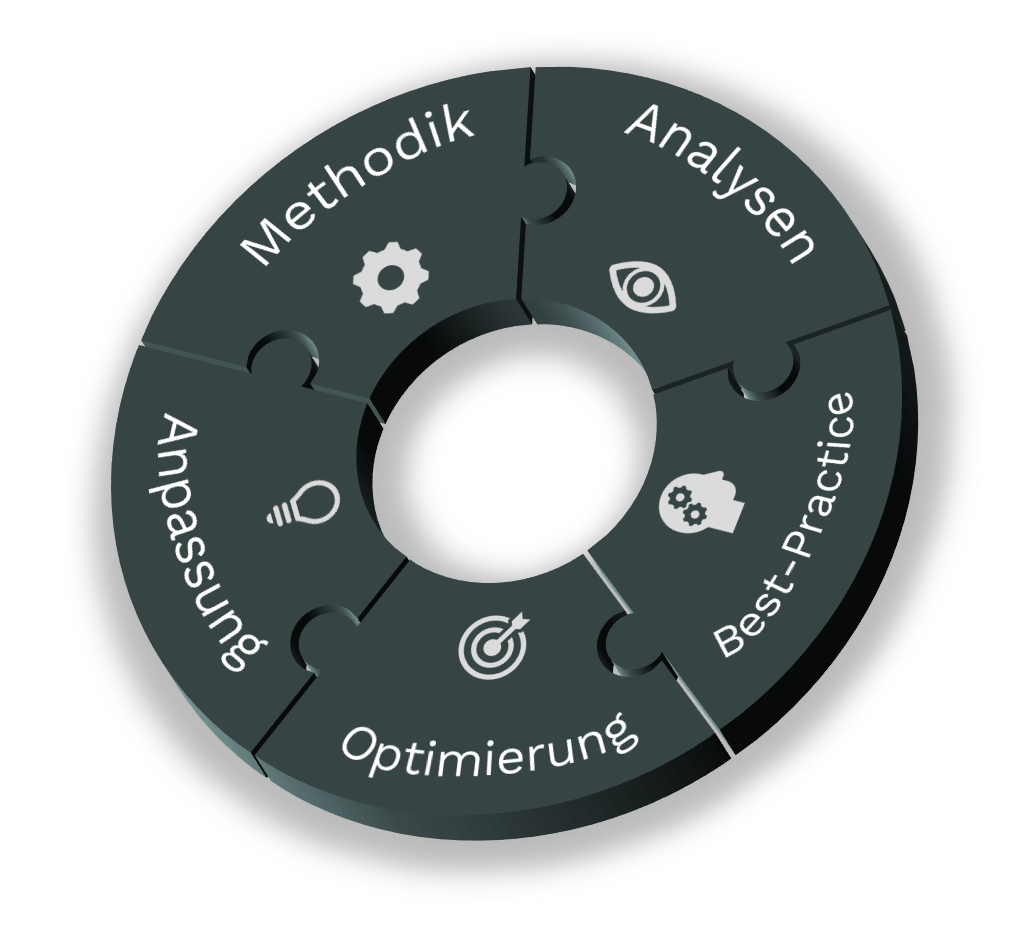 Methodik
Analysen
Best-Practice
Optimierung
Anpassung